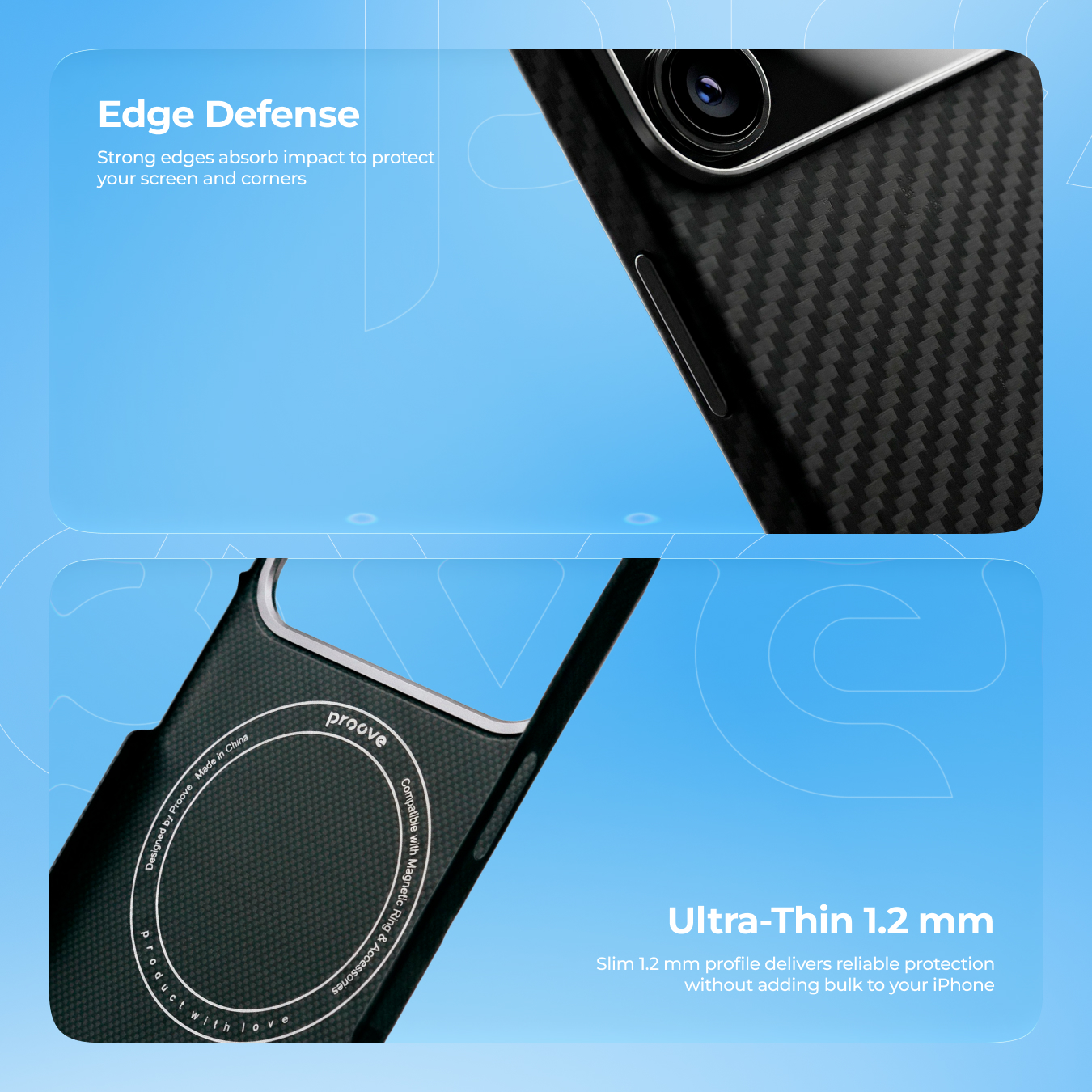 Edge Defense

Strong edges absorb impact to protect your screen and corners

proove

Designed by Proove Made in China

Compatible with Magnetic Ring & Accessories

product with love

Ultra-Thin 1.2 mm

Slim 1.2 mm profile delivers reliable protection without adding bulk to your iPhone